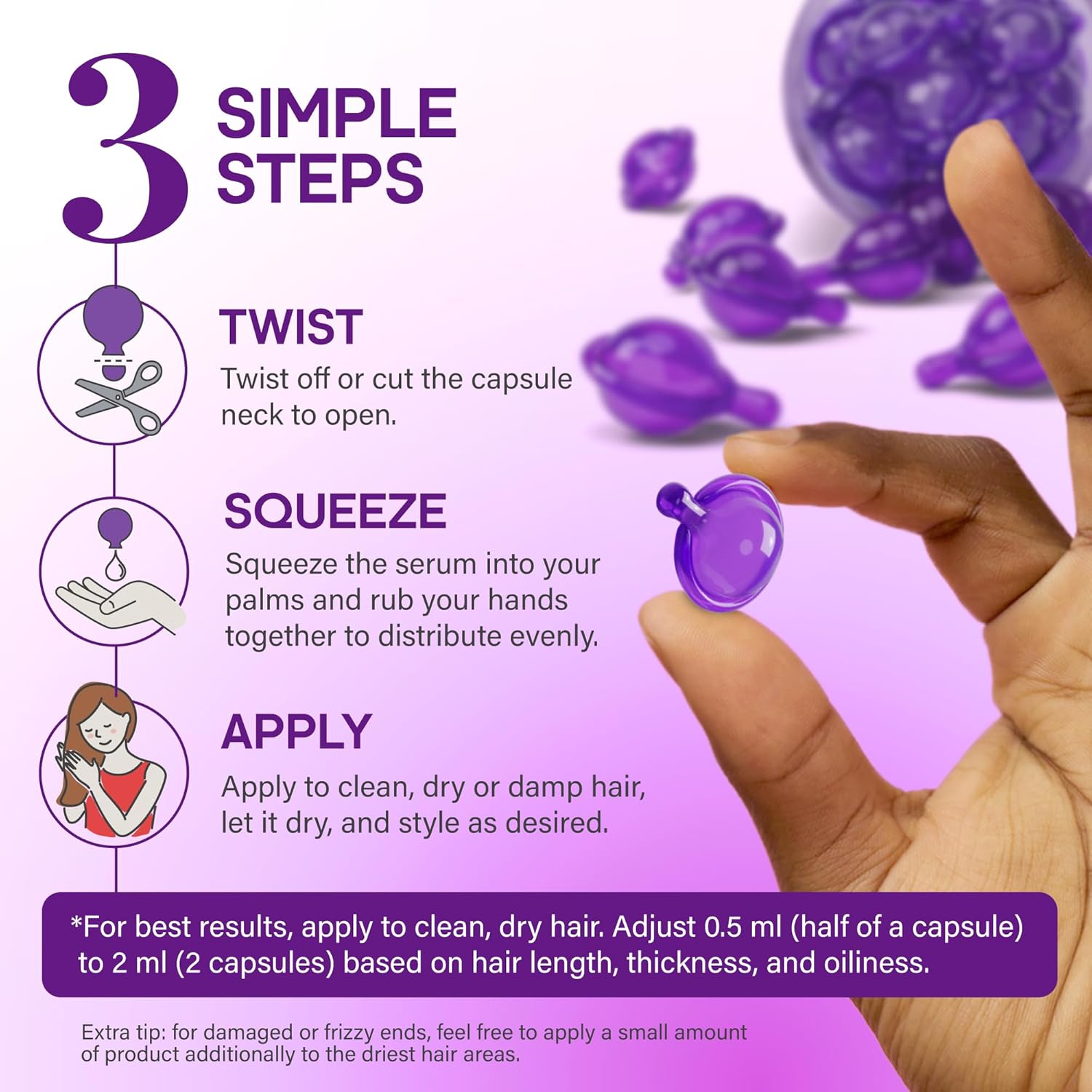 3 SIMPLE STEPS

TWIST
Twist off or cut the capsule neck to open.

SQUEEZE
Squeeze the serum into your palms and rub your hands together to distribute evenly.

APPLY
Apply to clean, dry or damp hair, let it dry, and style as desired.

*For best results, apply to clean, dry hair. Adjust 0.5 ml (half of a capsule) to 2 ml (2 capsules) based on hair length, thickness, and oiliness.

Extra tip: for damaged or frizzy ends, feel free to apply a small amount of product additionally to the driest hair areas.