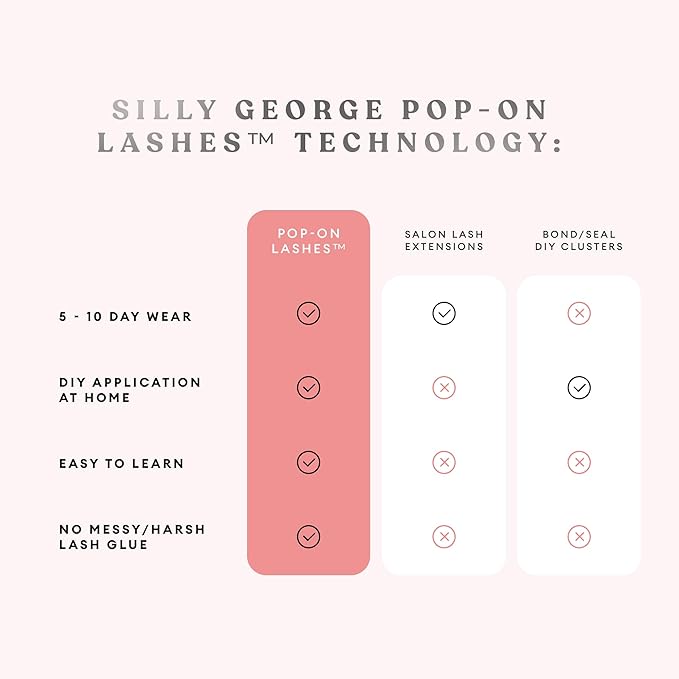 SILLY GEORGE POP-ON LASHES™ TECHNOLOGY:

| | POP-ON LASHES™ | SALON LASH EXTENSIONS | BOND/SEAL DIY CLUSTERS |
|---|---|---|---|
| 5 - 10 DAY WEAR | ✓ | ✓ | ✗ |
| DIY APPLICATION AT HOME | ✓ | ✗ | ✓ |
| EASY TO LEARN | ✓ | ✗ | ✗ |
| NO MESSY/HARSH LASH GLUE | ✓ | ✗ | ✗ |